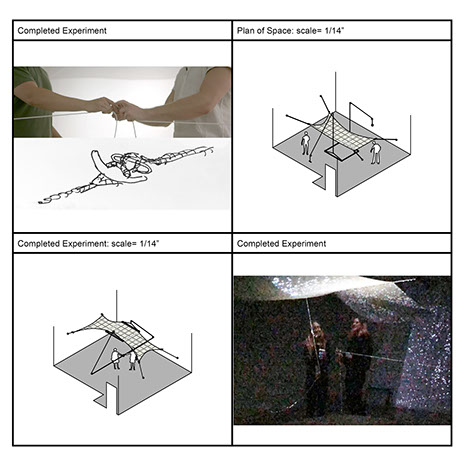 Completed Experiment

Plan of Space: scale= 1/14"

Completed Experiment: scale= 1/14"

Completed Experiment